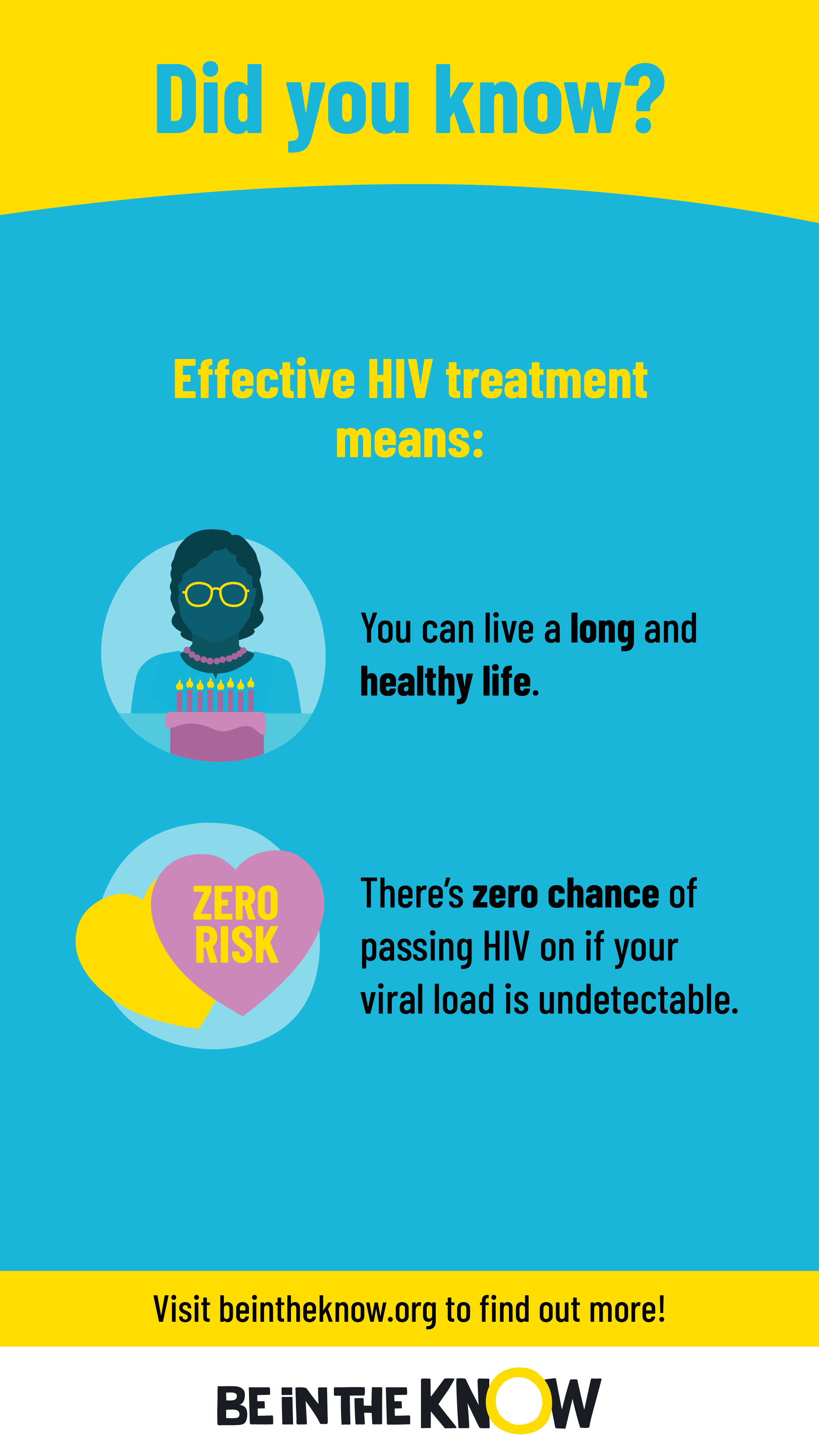 Did you know?

Effective HIV treatment means:

You can live a long and healthy life.

ZERO RISK

There's zero chance of passing HIV on if your viral load is undetectable.

Visit beintheknow.org to find out more!

BE IN THE KNOW