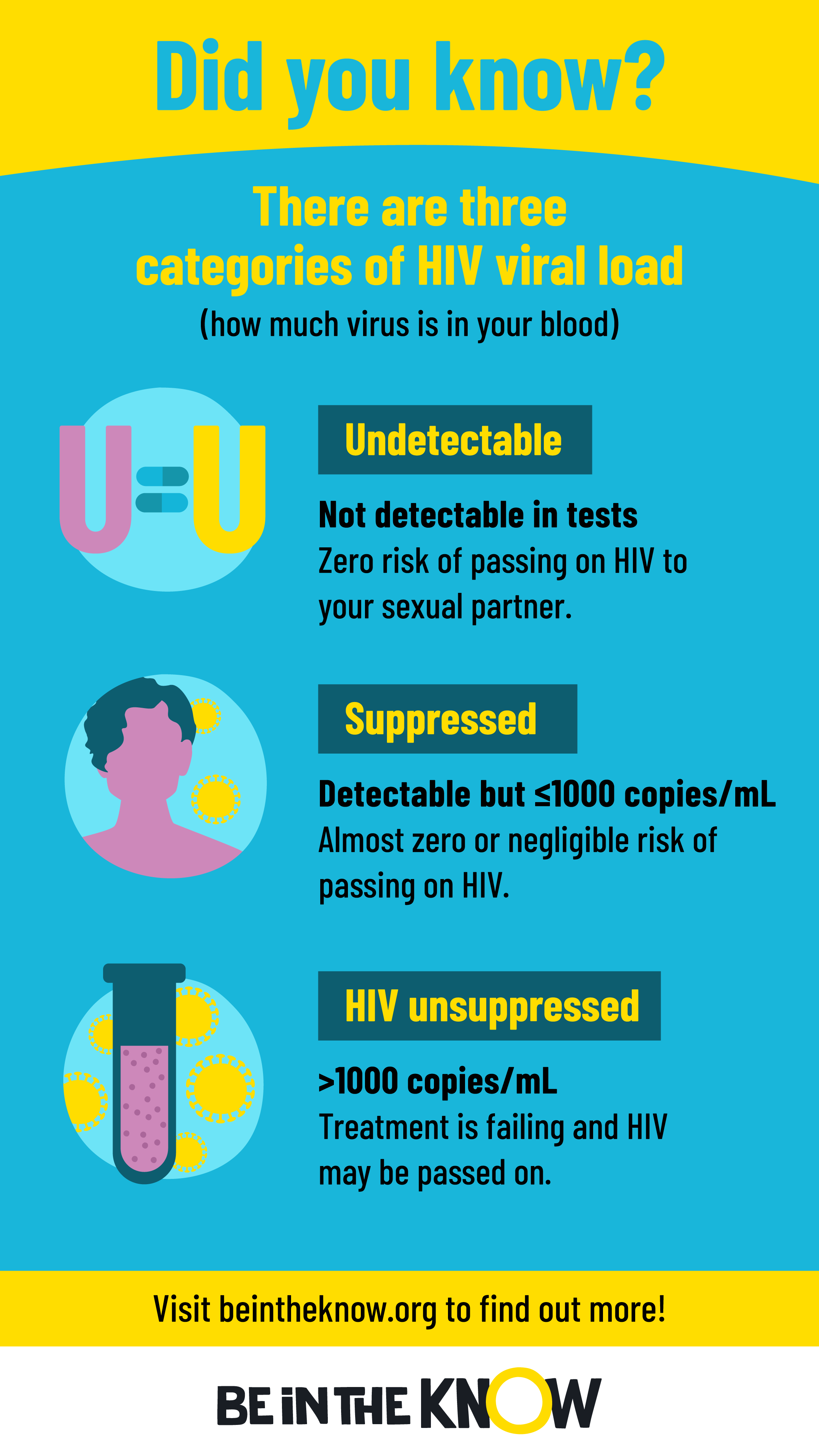 Did you know?

There are three categories of HIV viral load
(how much virus is in your blood)

U=U

Undetectable

Not detectable in tests
Zero risk of passing on HIV to your sexual partner.

Suppressed

Detectable but ≤1000 copies/mL
Almost zero or negligible risk of passing on HIV.

HIV unsuppressed

>1000 copies/mL
Treatment is failing and HIV may be passed on.

Visit beintheknow.org to find out more!

BE IN THE KNOW